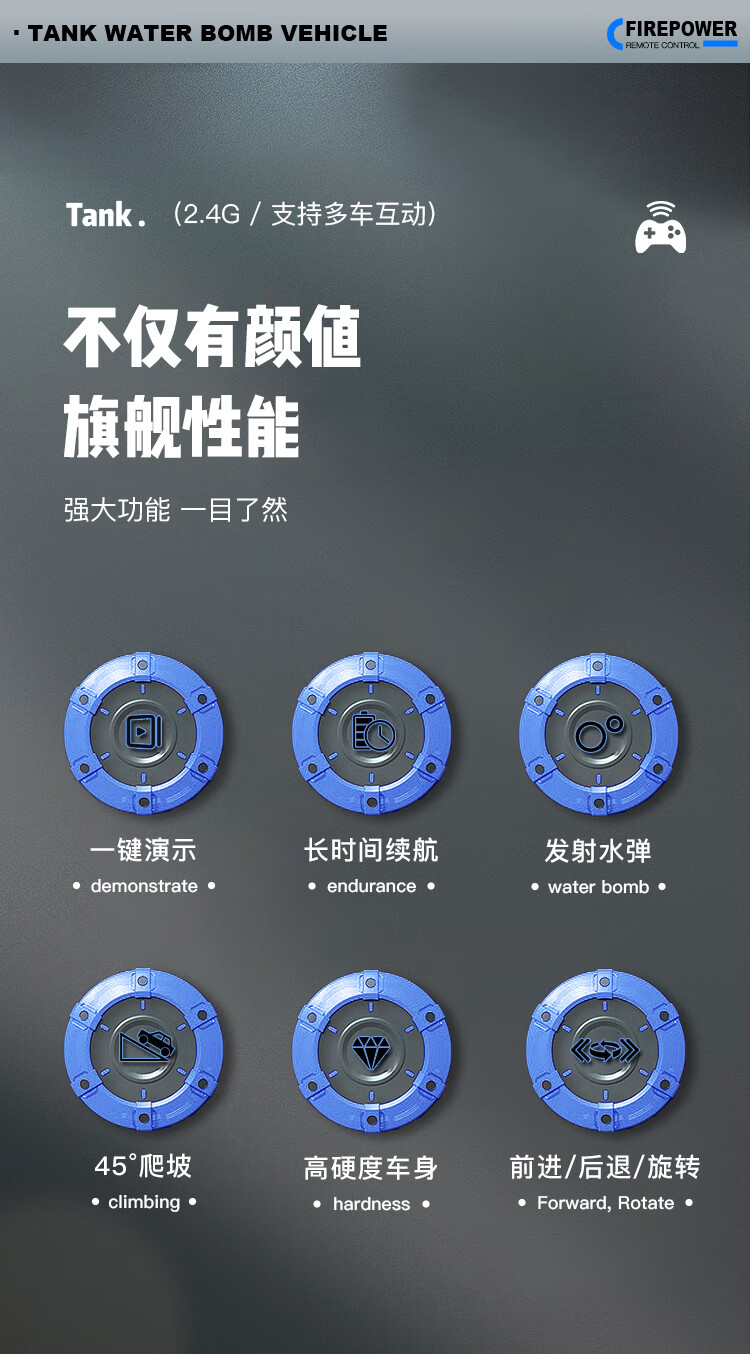 · TANK WATER BOMB VEHICLE

FIREPOWER
REMOTE CONTROL

Tank. （2.4G / 支持多车互动）

不仅有颜值
旗舰性能

强大功能 一目了然

一键演示
• demonstrate •

长时间续航
• endurance •

发射水弹
• water bomb •

45°爬坡
• climbing •

高硬度车身
• hardness •

前进/后退/旋转
• Forward, Rotate •